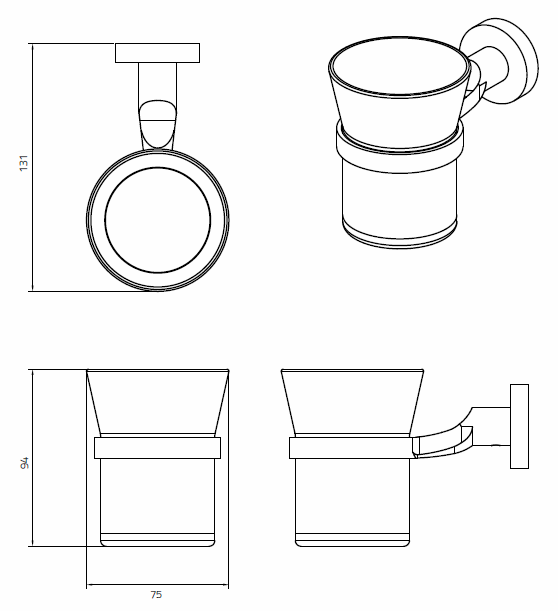 131

94

75